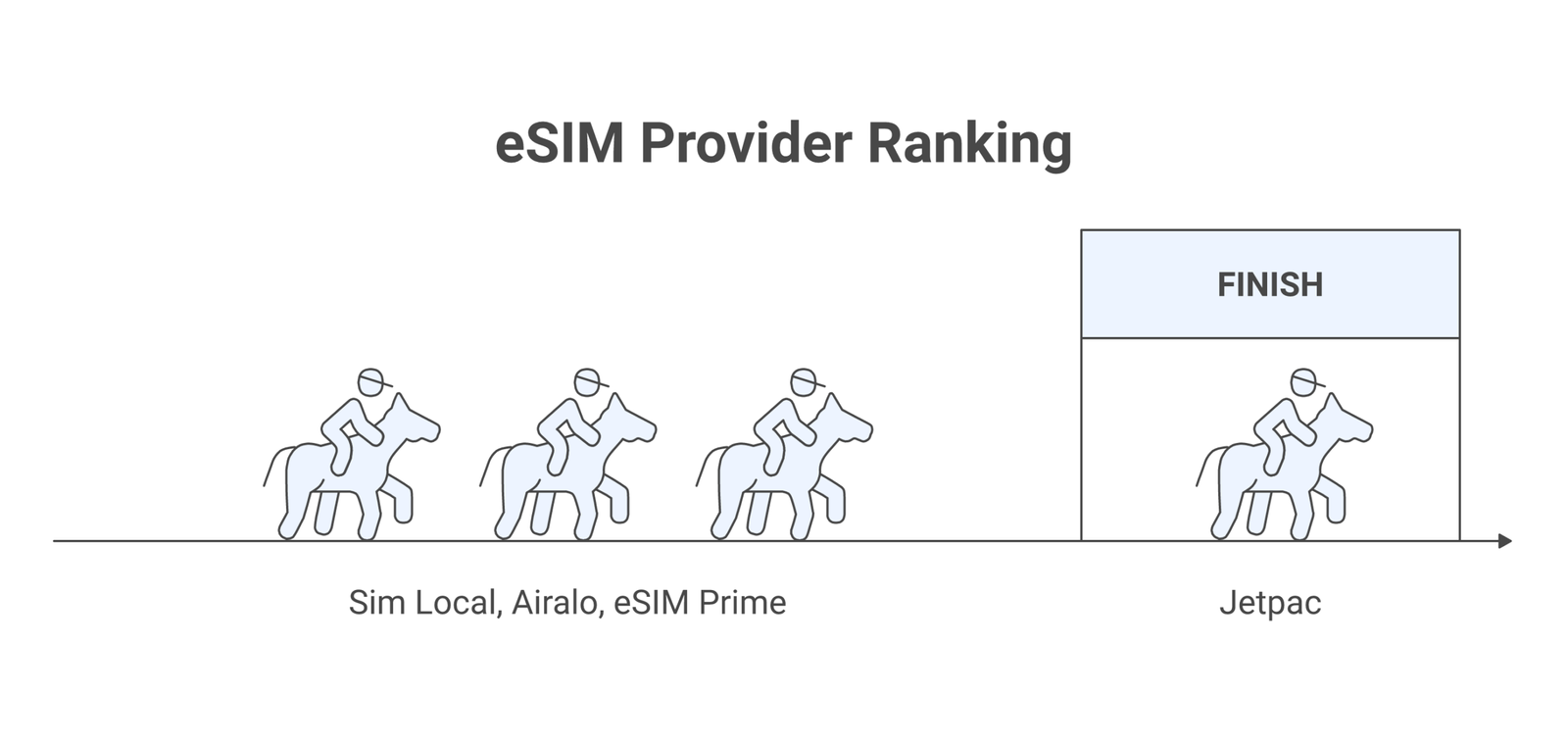 eSIM Provider Ranking

FINISH

Sim Local, Airalo, eSIM Prime

Jetpac