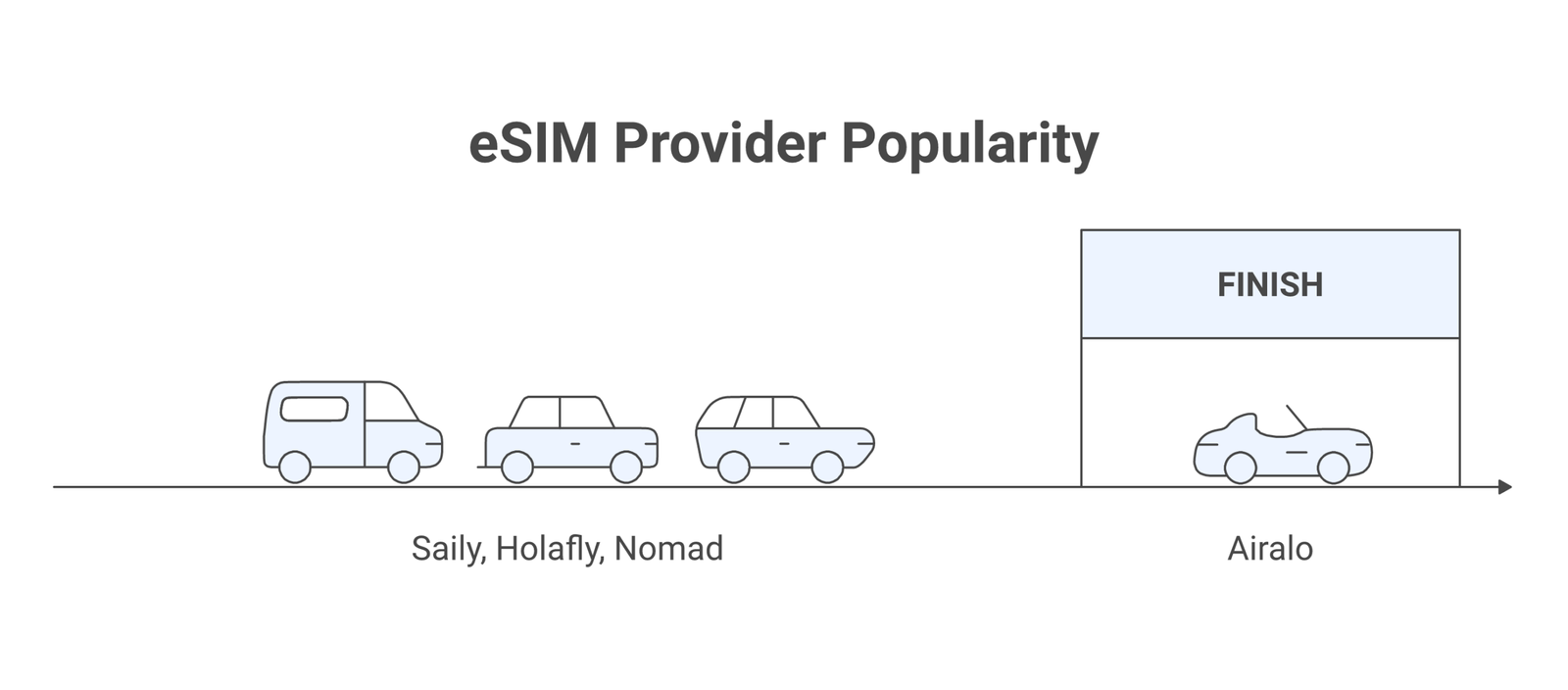 eSIM Provider Popularity

FINISH

Saily, Holafly, Nomad

Airalo